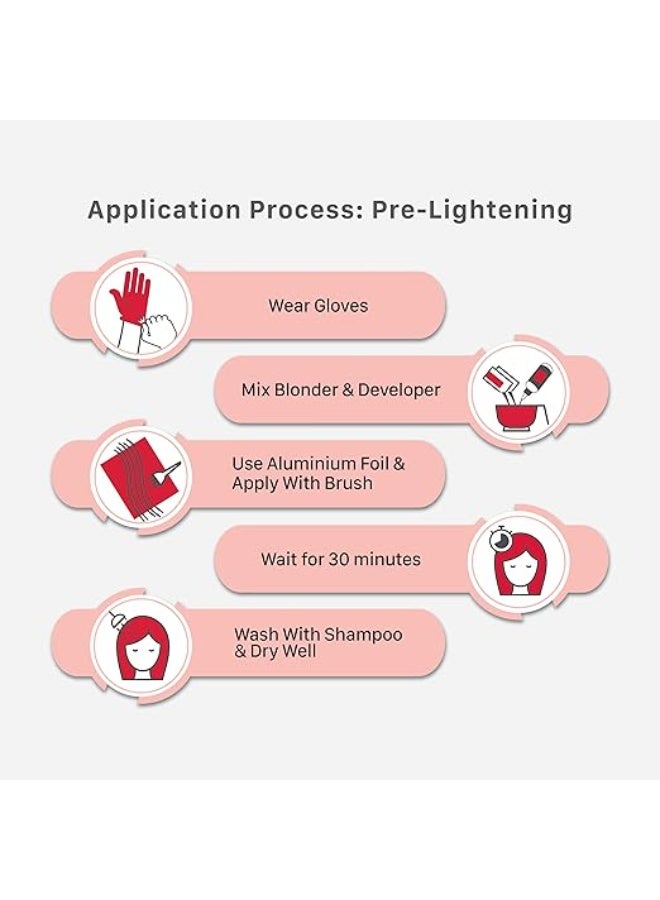 Application Process: Pre-Lightening

Wear Gloves

Mix Blonder & Developer

Use Aluminium Foil & Apply With Brush

Wait for 30 minutes

Wash With Shampoo & Dry Well